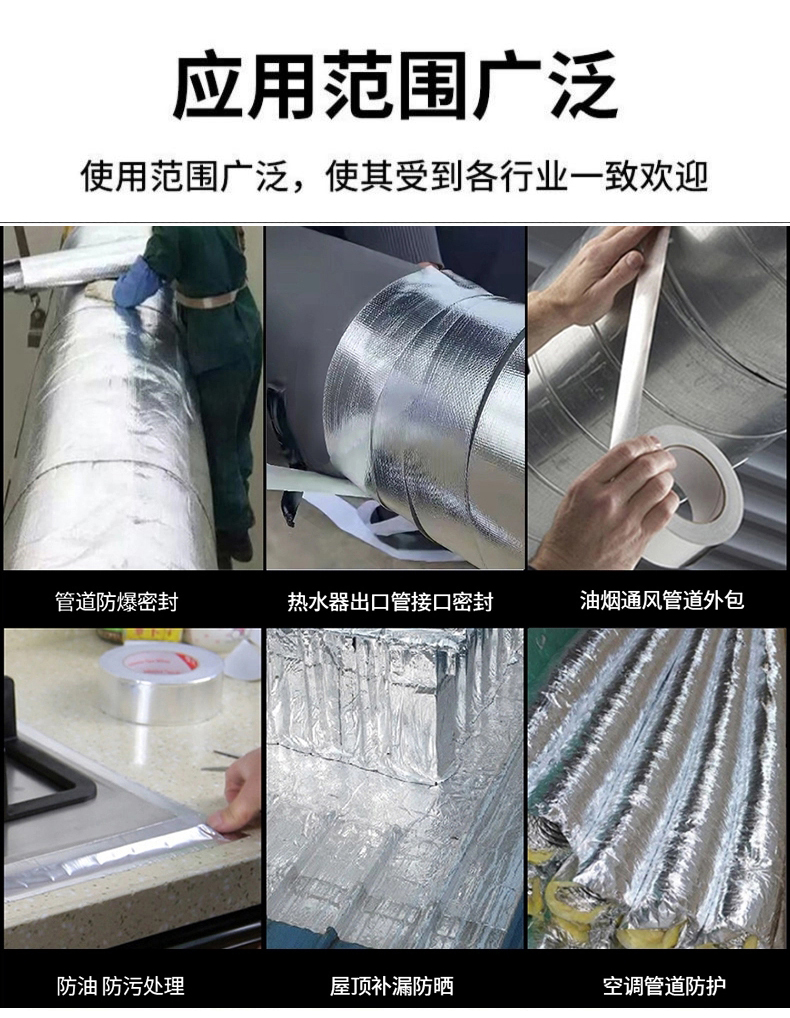 应用范围广泛

使用范围广泛，使其受到各行业一致欢迎

管道防爆密封

热水器出口管接口密封

油烟通风管道外包

防油 防污处理

屋顶补漏防晒

空调管道防护